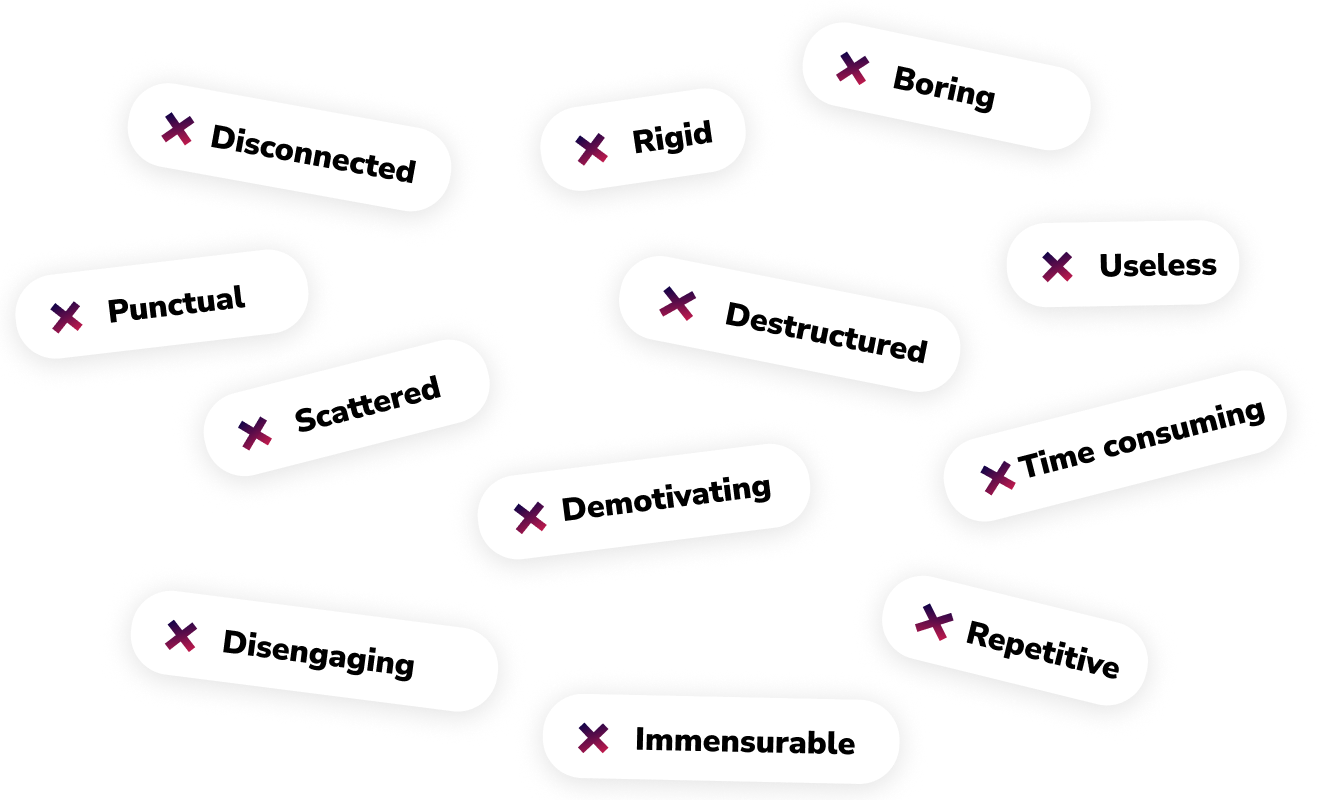 ✕ Boring

✕ Disconnected

✕ Rigid

✕ Useless

✕ Punctual

✕ Destructured

✕ Scattered

✕ Time consuming

✕ Demotivating

✕ Disengaging

✕ Repetitive

✕ Immensurable